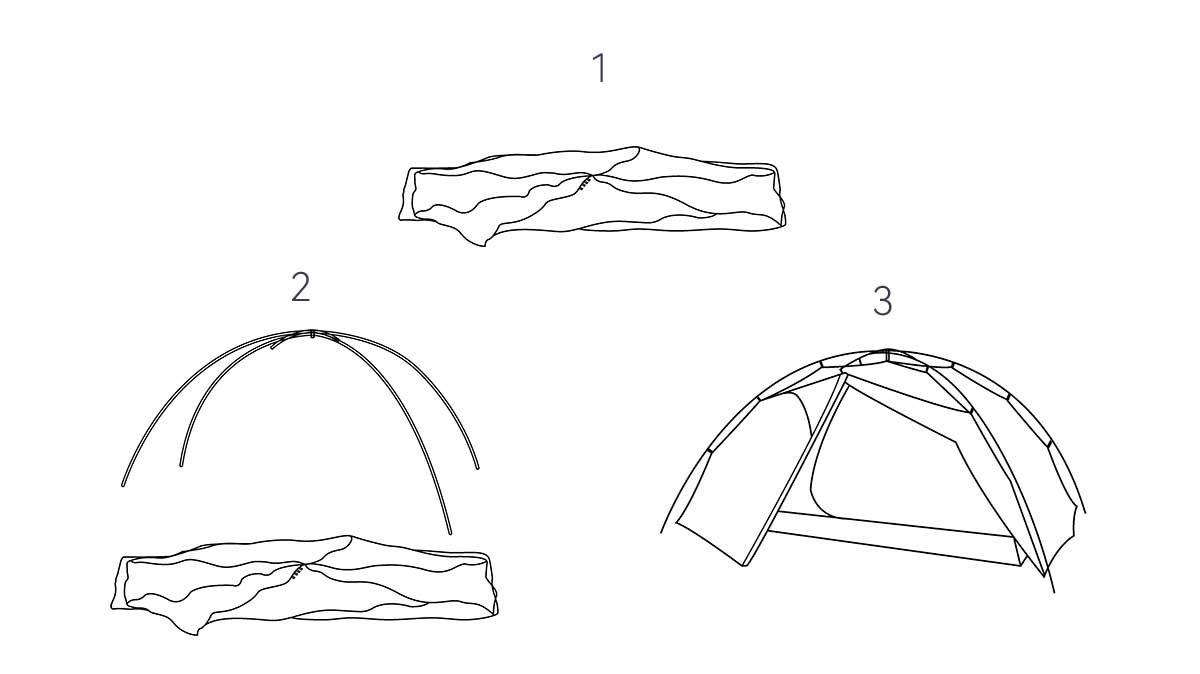 1

2

3